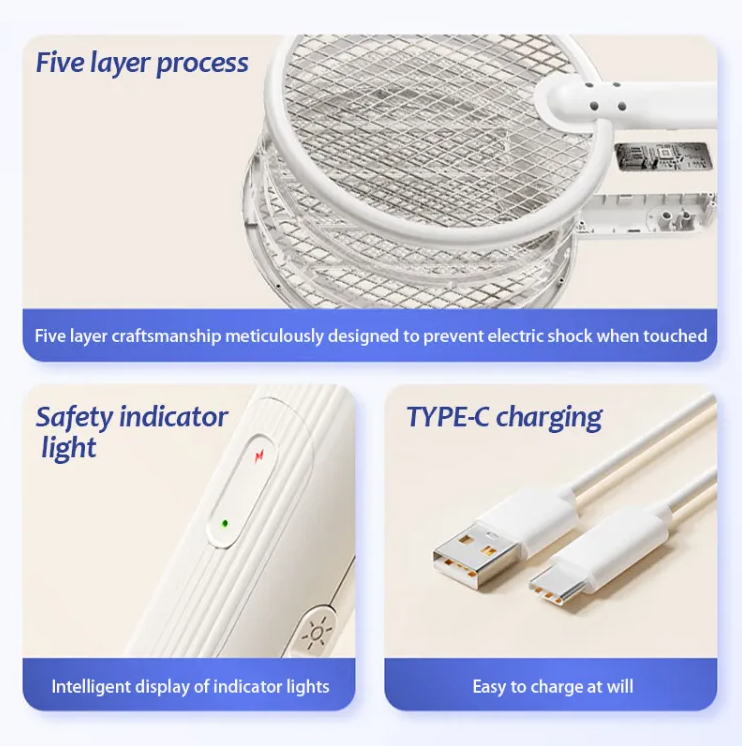 Five layer process

Five layer craftsmanship meticulously designed to prevent electric shock when touched

Safety indicator light

Intelligent display of indicator lights

TYPE-C charging

Easy to charge at will